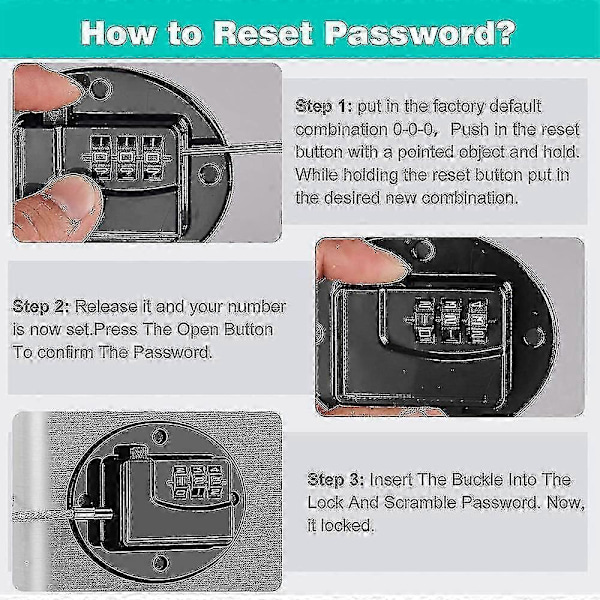 How to Reset Password?

Step 1: put in the factory default combination 0-0-0, Push in the reset button with a pointed object and hold. While holding the reset button put in the desired new combination.

Step 2: Release it and your number is now set.Press The Open Button To confirm The Password.

Step 3: Insert The Buckle Into The Lock And Scramble Password. Now, it locked.