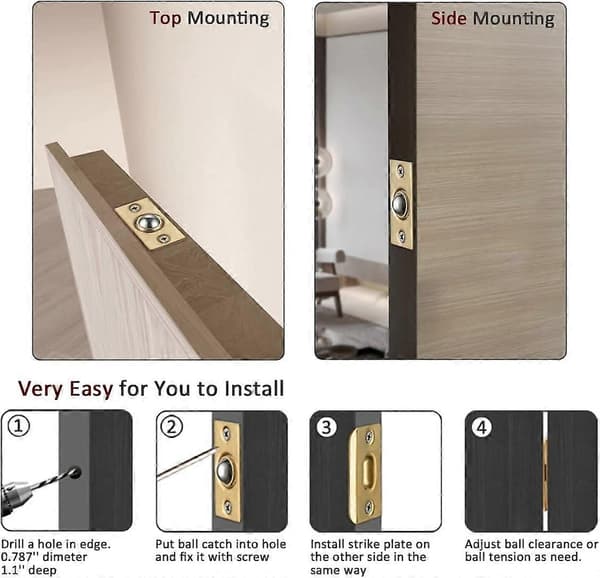 Top Mounting

Side Mounting

Very Easy for You to Install

①

Drill a hole in edge.
0.787'' dimeter
1.1'' deep

②

Put ball catch into hole and fix it with screw

3

Install strike plate on the other side in the same way

4

Adjust ball clearance or ball tension as need.