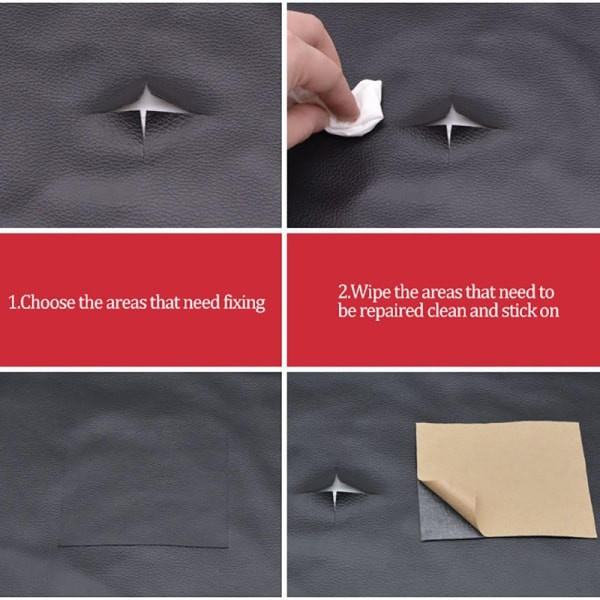 1.Choose the areas that need fixing

2.Wipe the areas that need to be repaired clean and stick on