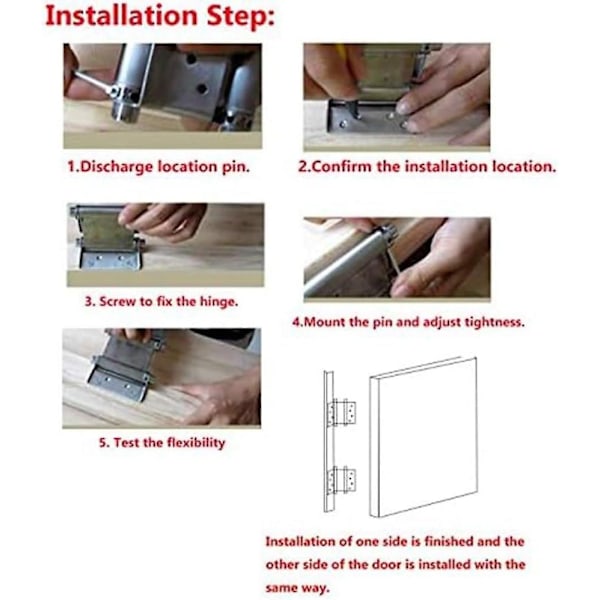 Installation Step:

1.Discharge location pin.

2.Confirm the installation location.

3. Screw to fix the hinge.

4.Mount the pin and adjust tightness.

5. Test the flexibility

Installation of one side is finished and the other side of the door is installed with the same way.