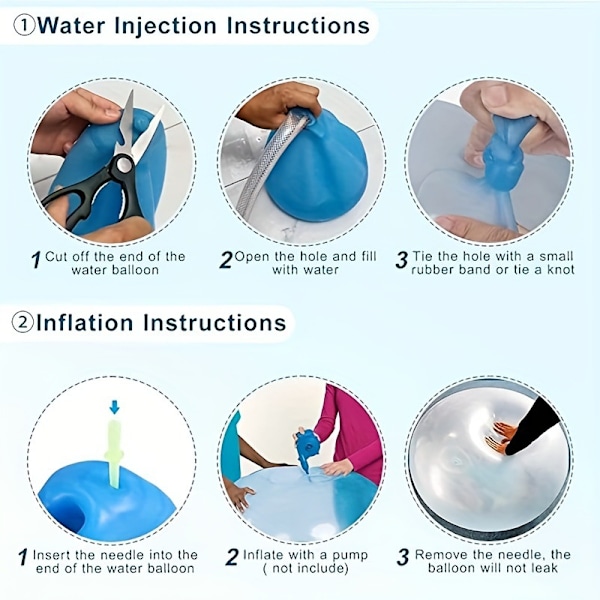 ①Water Injection Instructions

1 Cut off the end of the water balloon

2 Open the hole and fill with water

3 Tie the hole with a small rubber band or tie a knot

②Inflation Instructions

1 Insert the needle into the end of the water balloon

2 Inflate with a pump ( not include)

3 Remove the needle, the balloon will not leak