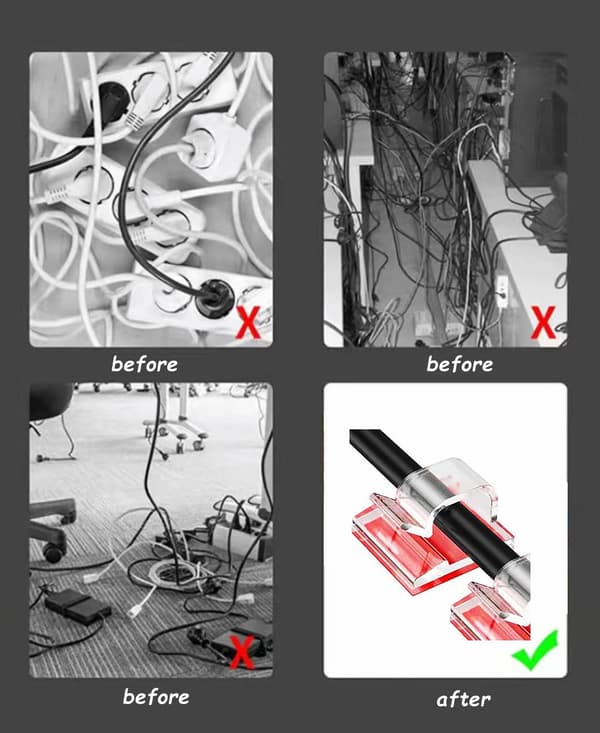 before

before

before

after