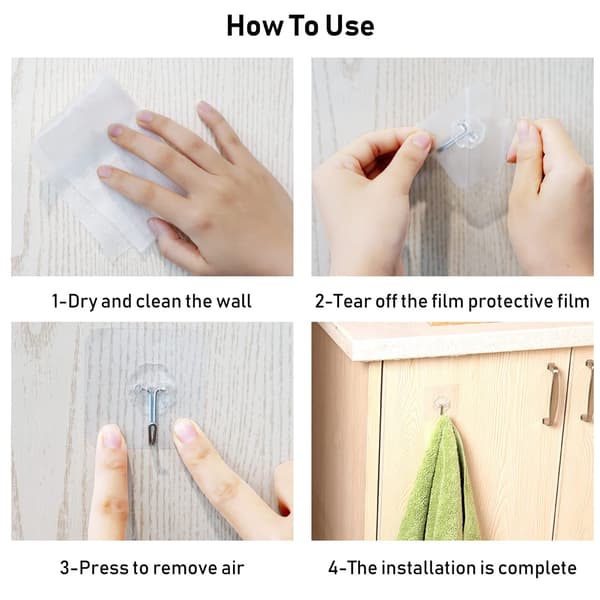 How To Use

1-Dry and clean the wall

2-Tear off the film protective film

3-Press to remove air

4-The installation is complete