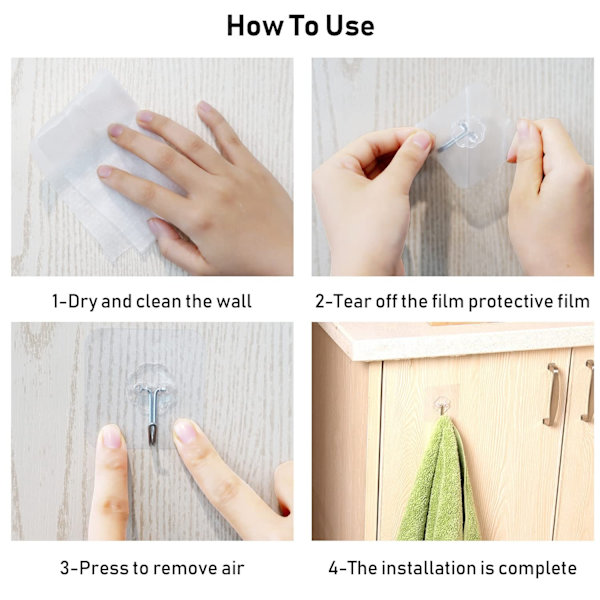 How To Use

1-Dry and clean the wall

2-Tear off the film protective film

3-Press to remove air

4-The installation is complete