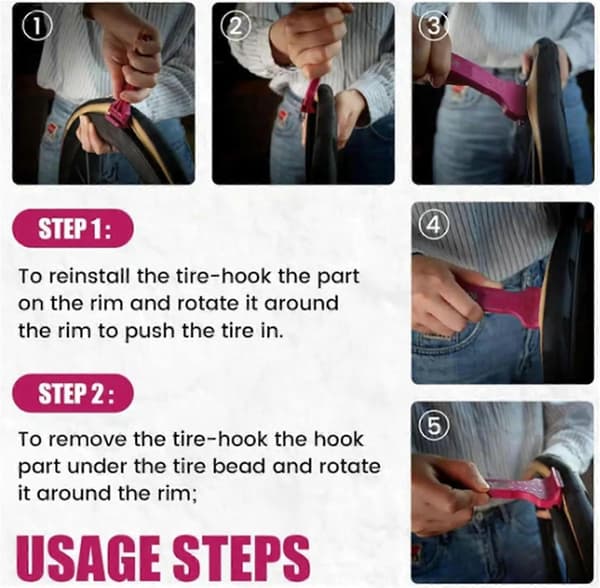 ①

②

③

STEP 1:

To reinstall the tire-hook the part on the rim and rotate it around the rim to push the tire in.

④

STEP 2:

To remove the tire-hook the hook part under the tire bead and rotate it around the rim;

⑤

USAGE STEPS