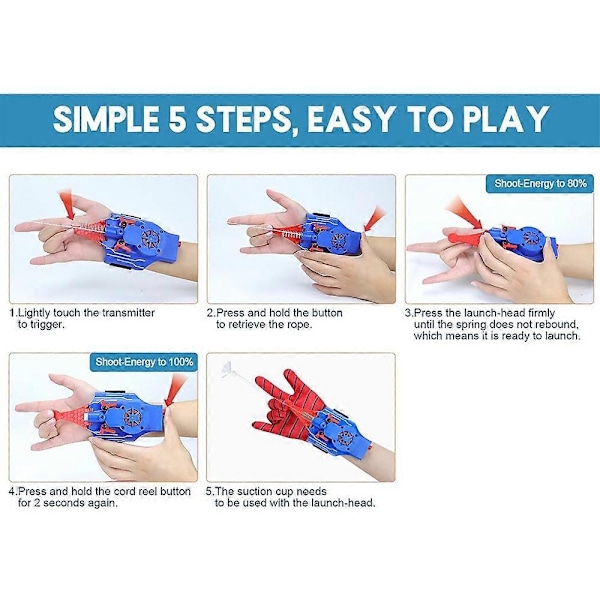 SIMPLE 5 STEPS, EASY TO PLAY

1.Lightly touch the transmitter to trigger.

2.Press and hold the button to retrieve the rope.

Shoot-Energy to 80%

3.Press the launch-head firmly until the spring does not rebound, which means it is ready to launch.

Shoot-Energy to 100%

4.Press and hold the cord reel button for 2 seconds again.

5.The suction cup needs to be used with the launch-head.