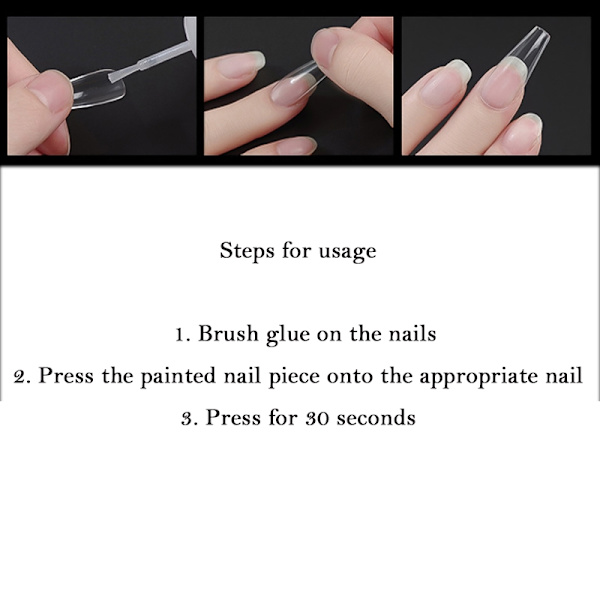 Steps for usage

1. Brush glue on the nails

2. Press the painted nail piece onto the appropriate nail

3. Press for 30 seconds