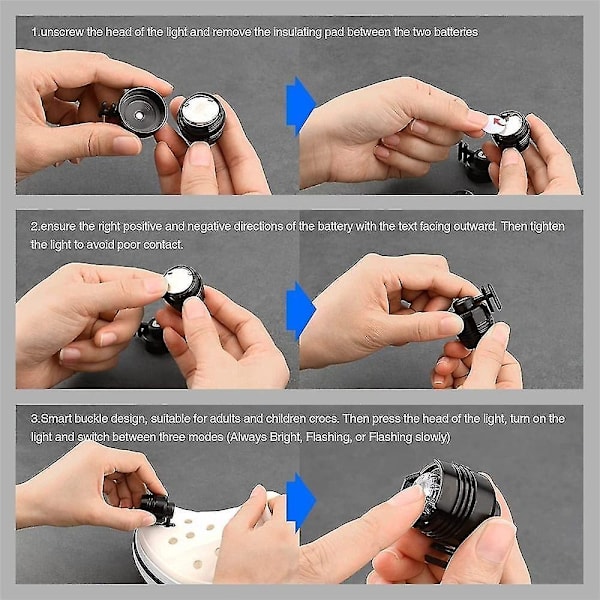 1.unscrew the head of the light and remove the insulating pad between the two batteries

2.ensure the right positive and negative directions of the battery with the text facing outward. Then tighten the light to avoid poor contact.

3.Smart buckle design, suitable for adults and children crocs. Then press the head of the light, turn on the light and switch between three modes (Always Bright, Flashing, or Flashing slowly)