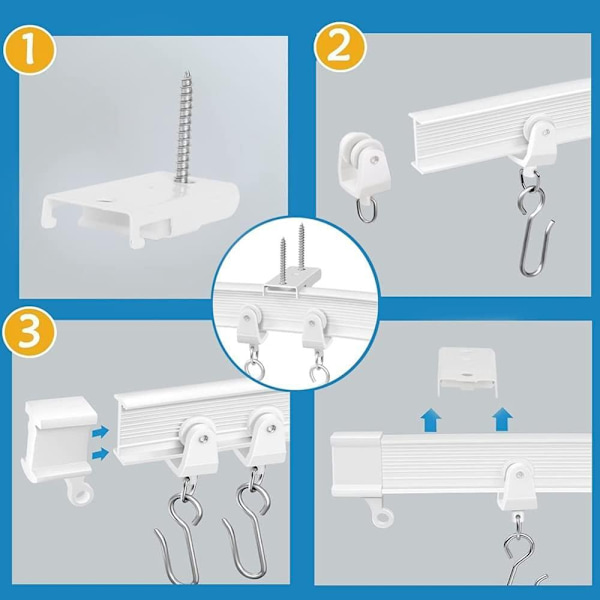 1

2

3