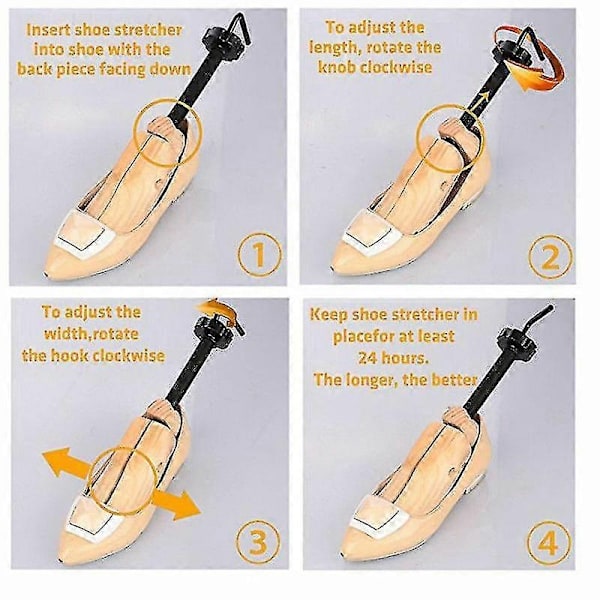 Insert shoe stretcher into shoe with the back piece facing down

1

To adjust the length, rotate the knob clockwise

2

To adjust the width,rotate the hook clockwise

3

Keep shoe stretcher in placefor at least 24 hours. The longer, the better

4