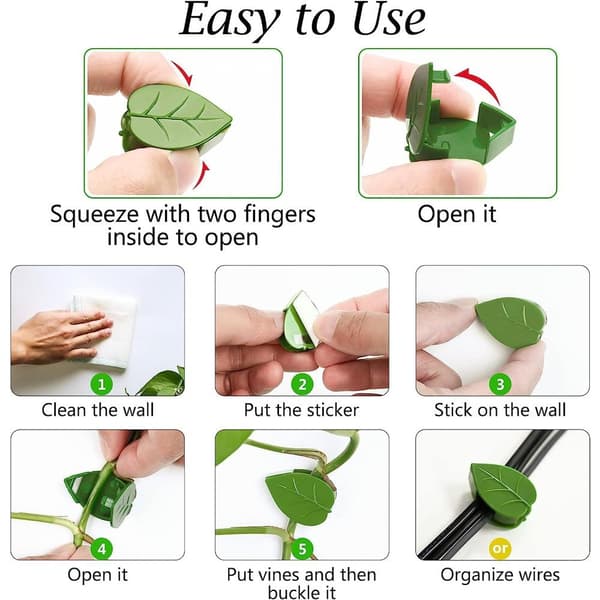 Easy to Use

Squeeze with two fingers inside to open

Open it

1
Clean the wall

2
Put the sticker

3
Stick on the wall

4
Open it

5
Put vines and then buckle it

or
Organize wires