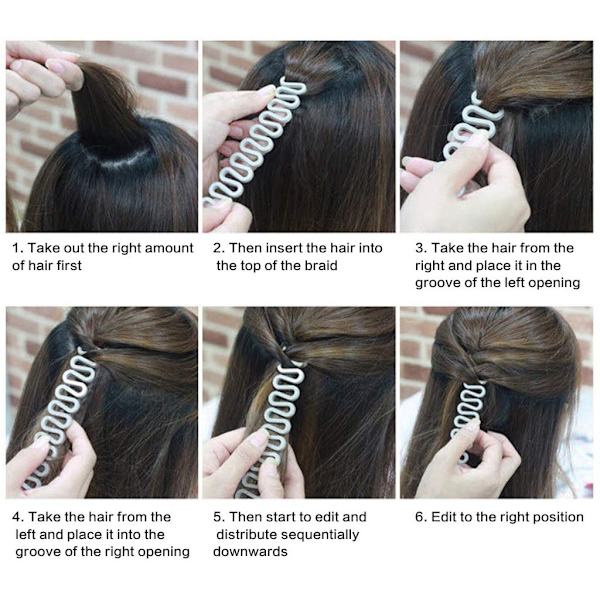 1. Take out the right amount of hair first

2. Then insert the hair into the top of the braid

3. Take the hair from the right and place it in the groove of the left opening

4. Take the hair from the left and place it into the groove of the right opening

5. Then start to edit and distribute sequentially downwards

6. Edit to the right position