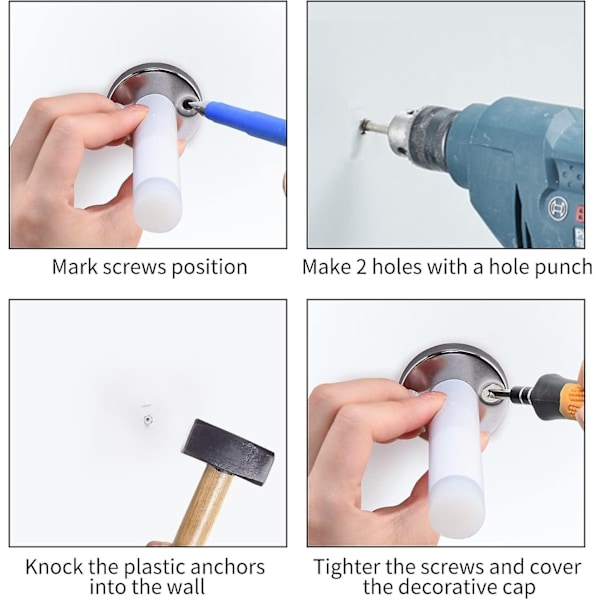 Mark screws position

Make 2 holes with a hole punch

Knock the plastic anchors into the wall

Tighter the screws and cover the decorative cap