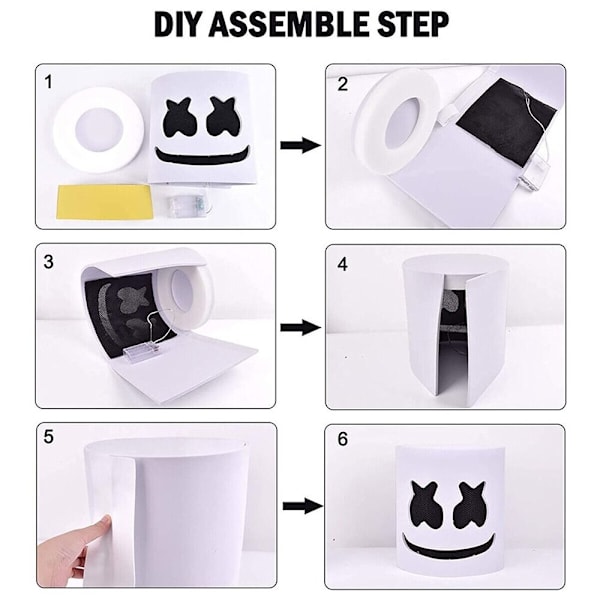 DIY ASSEMBLE STEP

1

2

3

4

5

6