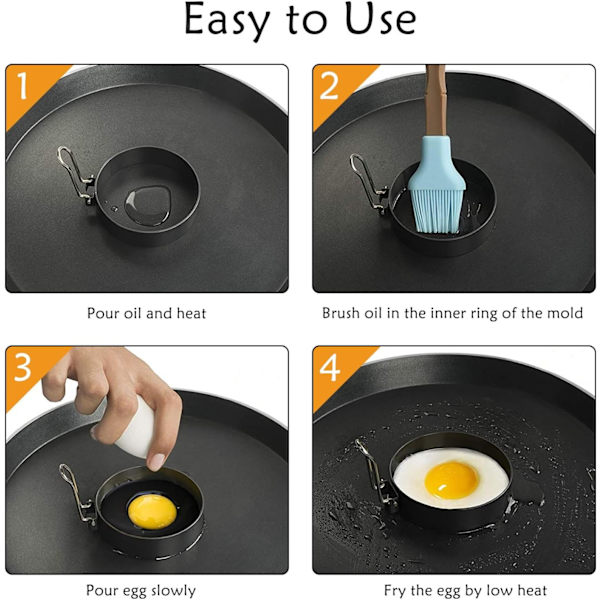 Easy to Use

1

Pour oil and heat

2

Brush oil in the inner ring of the mold

3

Pour egg slowly

4

Fry the egg by low heat