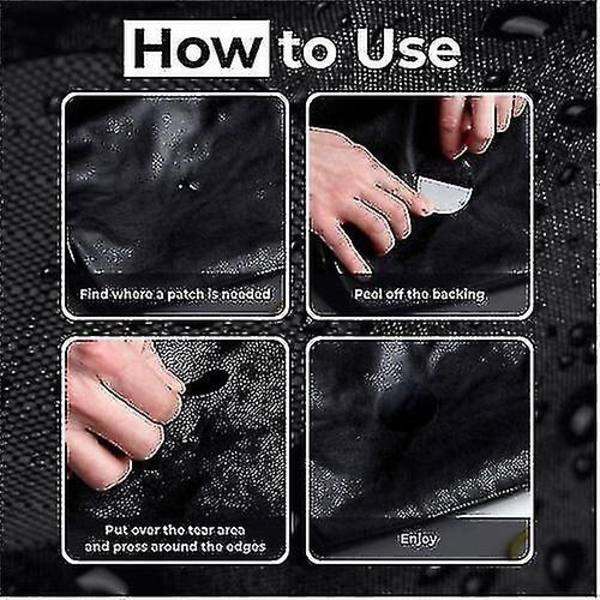 How to Use

Find where a patch is needed

Peel off the backing

Put over the tear area and press around the edges

Enjoy