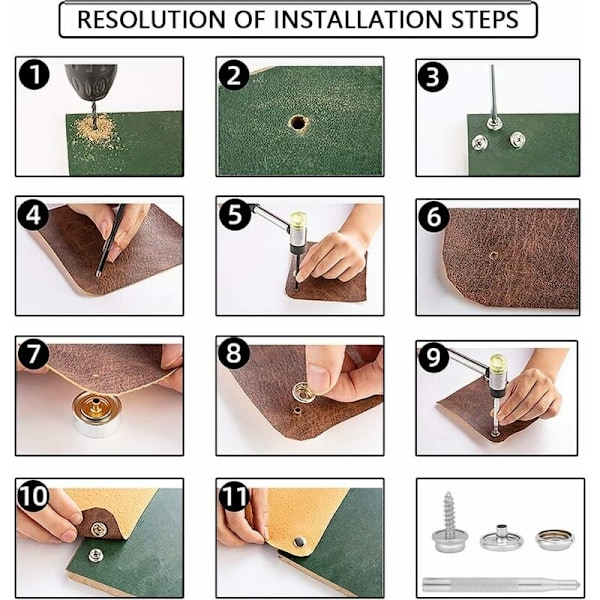 RESOLUTION OF INSTALLATION STEPS

1

2

3

4

5

6

7

8

9

10

11