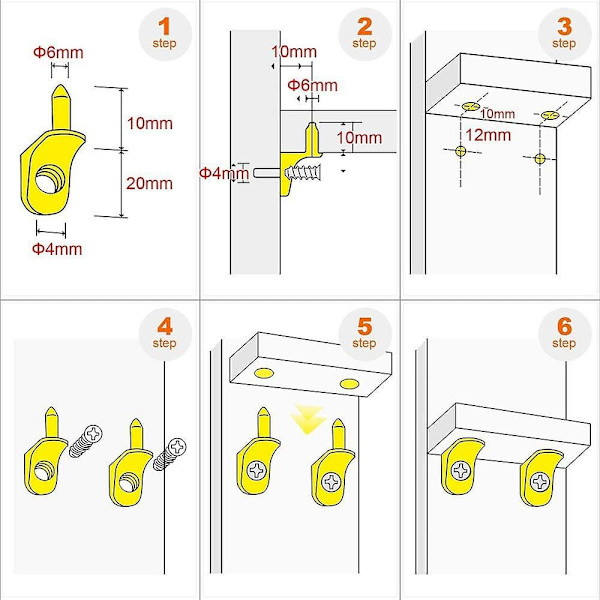 1
step
Φ6mm
10mm
20mm
Φ4mm

2
step
10mm
Φ6mm
10mm
Φ4mm

3
step
10mm
12mm

4
step

5
step

6
step