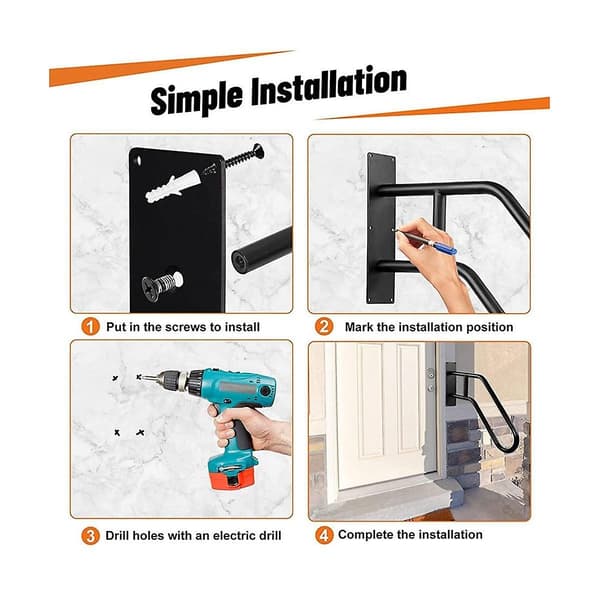 Simple Installation

1 Put in the screws to install

2 Mark the installation position

3 Drill holes with an electric drill

4 Complete the installation