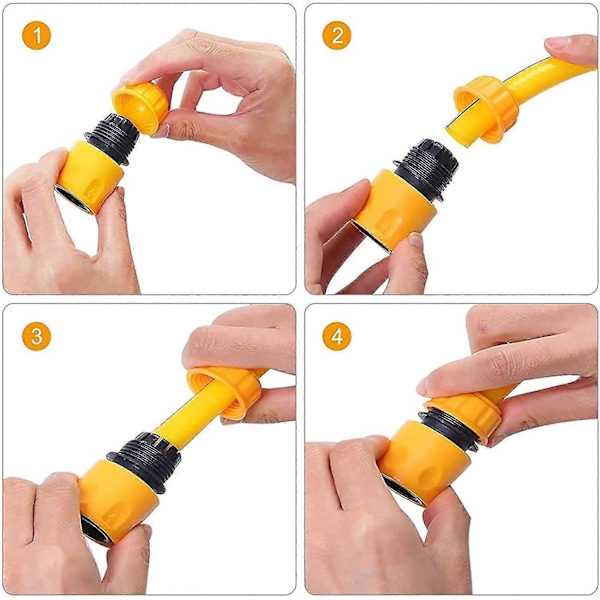 1

2

3

4