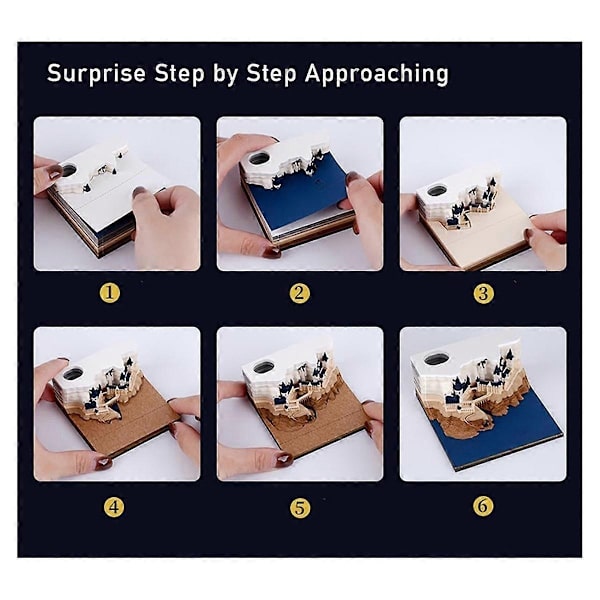 Surprise Step by Step Approaching

1

2

3

4

5

6