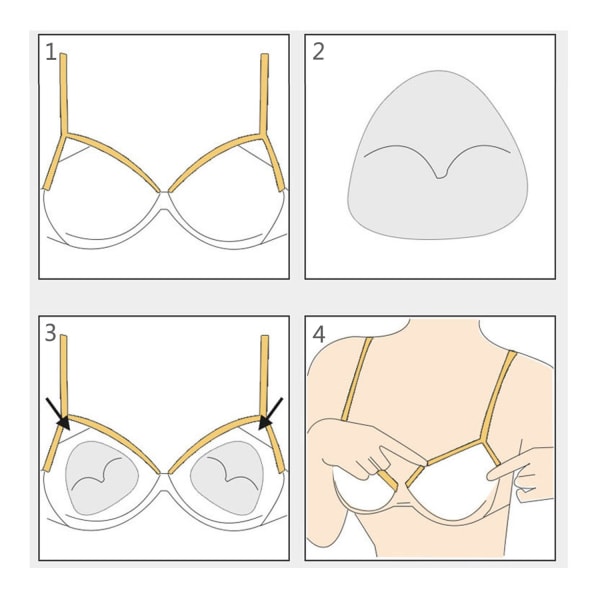 1

2

3

4