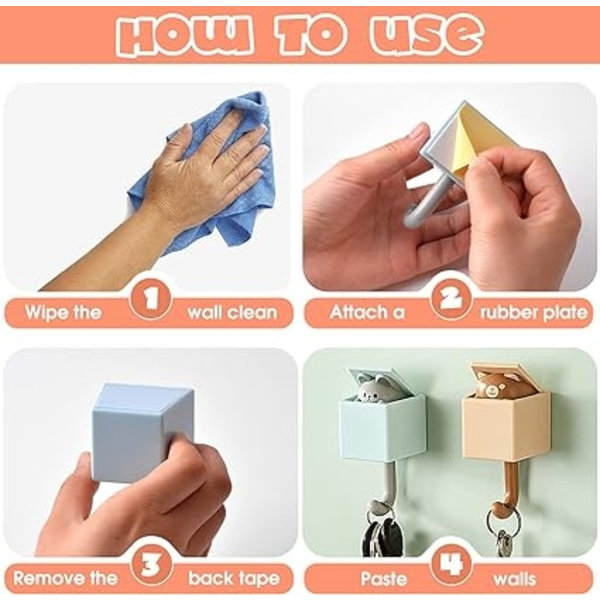 HOW TO USE

Wipe the 1 wall clean

Attach a 2 rubber plate

Remove the 3 back tape

Paste 4 walls