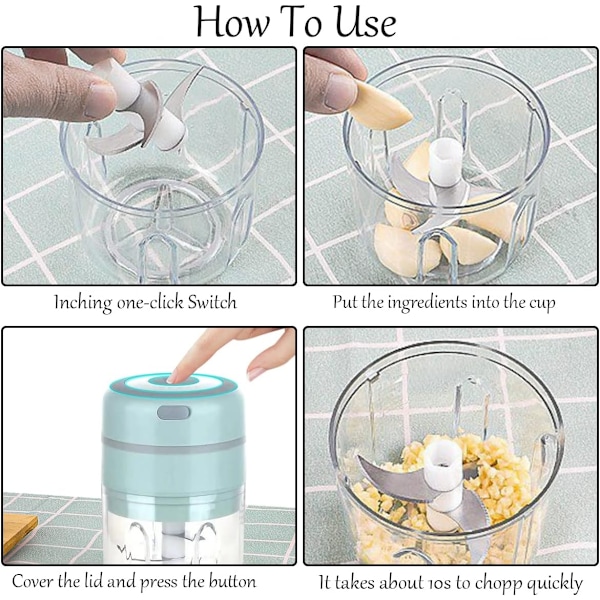 How To Use

Inching one-click Switch

Put the ingredients into the cup

Cover the lid and press the button

It takes about 10s to chopp quickly