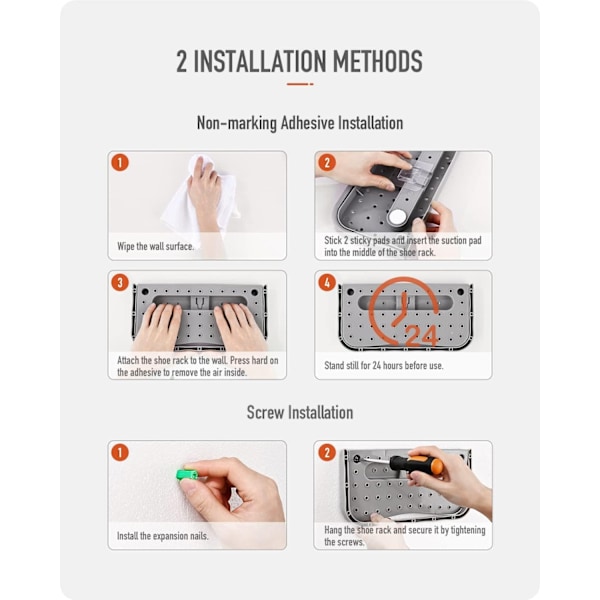 2 INSTALLATION METHODS

Non-marking Adhesive Installation

1
Wipe the wall surface.

2
Stick 2 sticky pads and insert the suction pad into the middle of the shoe rack.

3
Attach the shoe rack to the wall. Press hard on the adhesive to remove the air inside.

4
24
Stand still for 24 hours before use.

Screw Installation

1
Install the expansion nails.

2
Hang the shoe rack and secure it by tightening the screws.