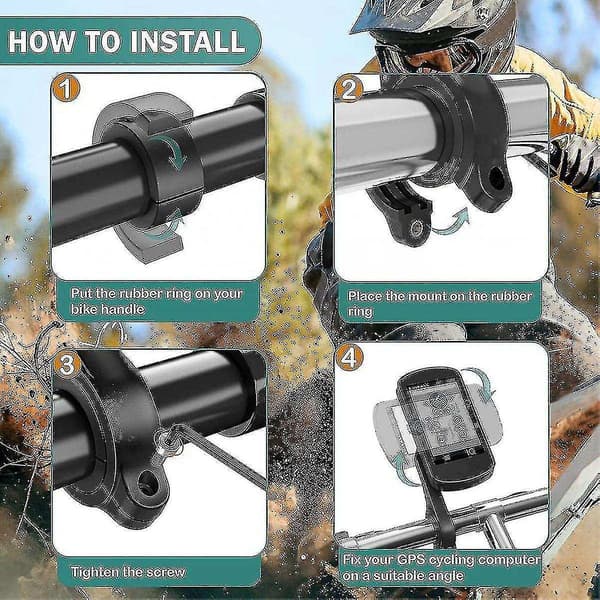 HOW TO INSTALL

1

Put the rubber ring on your bike handle

2

Place the mount on the rubber ring

3

Tighten the screw

4

Fix your GPS cycling computer on a suitable angle