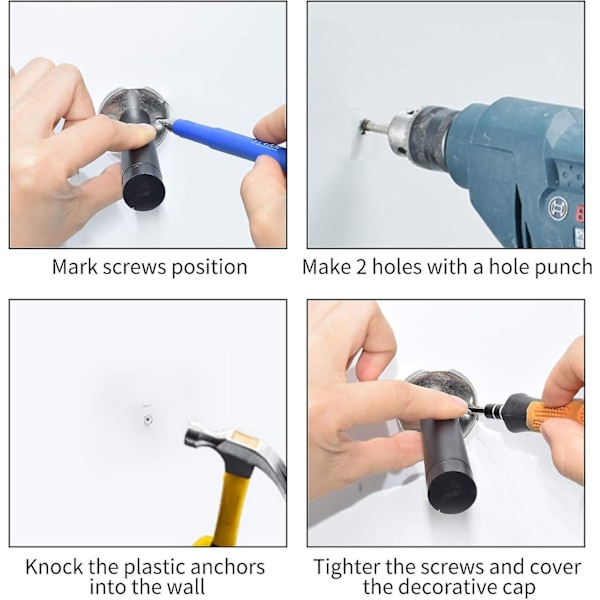 Mark screws position

Make 2 holes with a hole punch

Knock the plastic anchors into the wall

Tighter the screws and cover the decorative cap