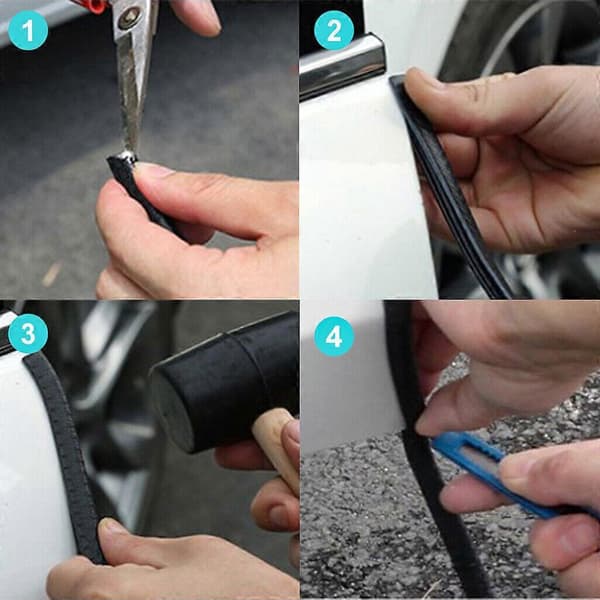 1
2
3
4