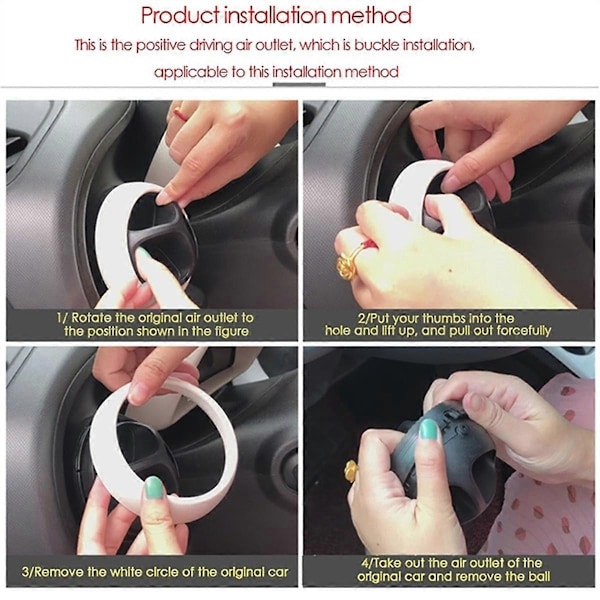 Product installation method

This is the positive driving air outlet, which is buckle installation, applicable to this installation method

1/ Rotate the original air outlet to the position shown in the figure

2/Put your thumbs into the hole and lift up, and pull out forcefully

3/Remove the white circle of the original car

4/Take out the air outlet of the original car and remove the ball