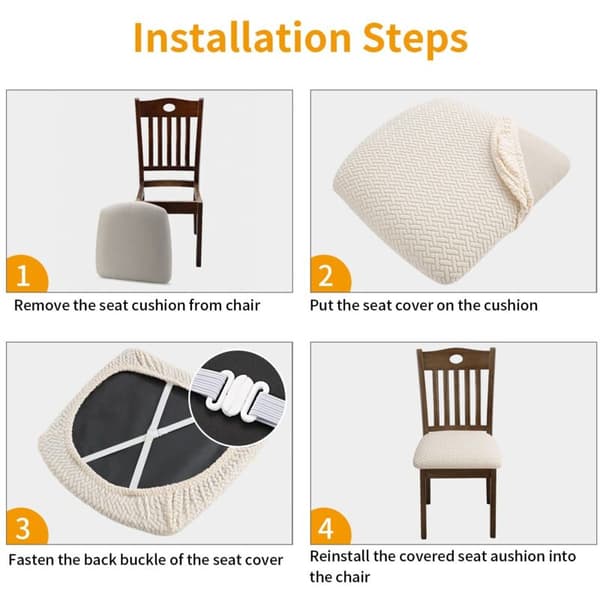 Installation Steps

1
Remove the seat cushion from chair

2
Put the seat cover on the cushion

3
Fasten the back buckle of the seat cover

4
Reinstall the covered seat aushion into the chair