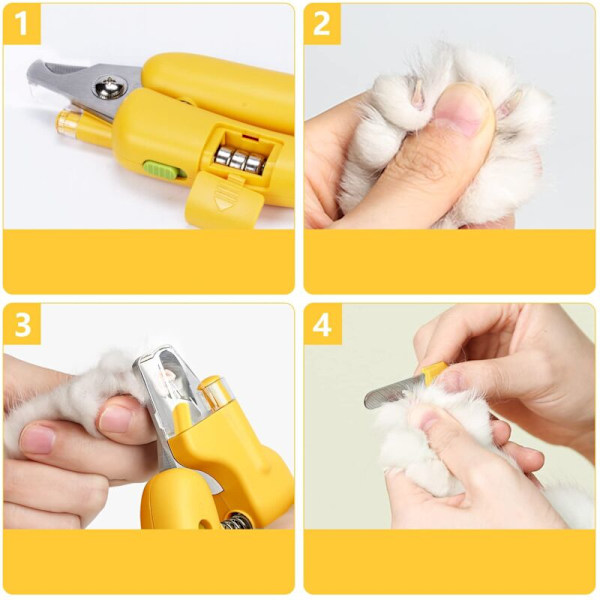 1

2

3

4