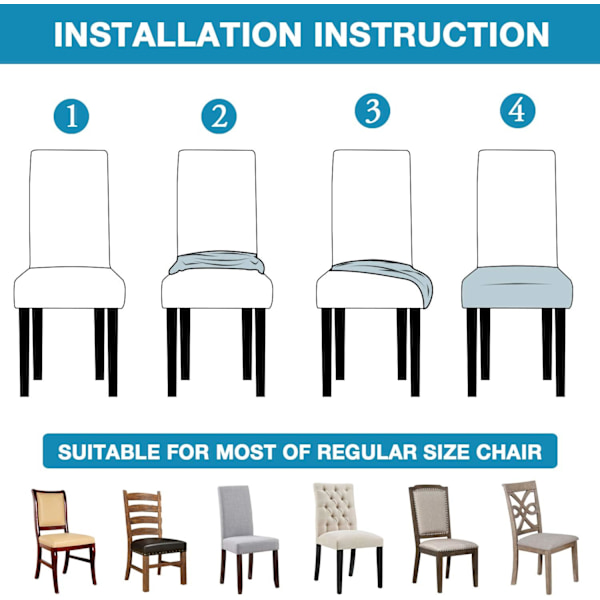 INSTALLATION INSTRUCTION

1

2

3

4

SUITABLE FOR MOST OF REGULAR SIZE CHAIR