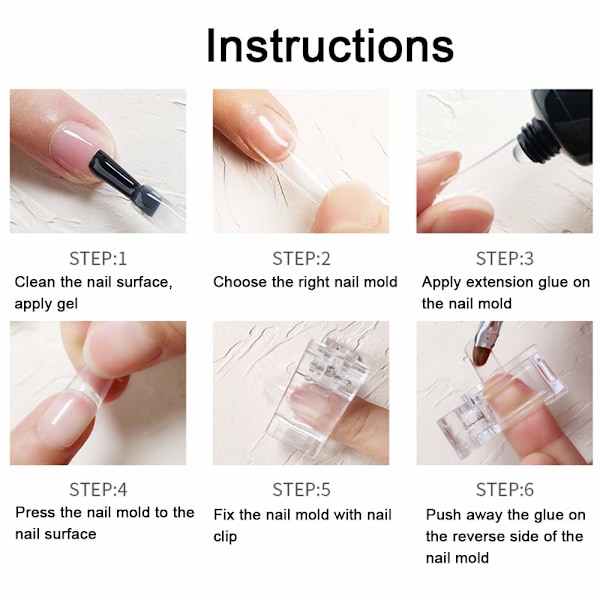 Instructions

STEP:1
Clean the nail surface, apply gel

STEP:2
Choose the right nail mold

STEP:3
Apply extension glue on the nail mold

STEP:4
Press the nail mold to the nail surface

STEP:5
Fix the nail mold with nail clip

STEP:6
Push away the glue on the reverse side of the nail mold