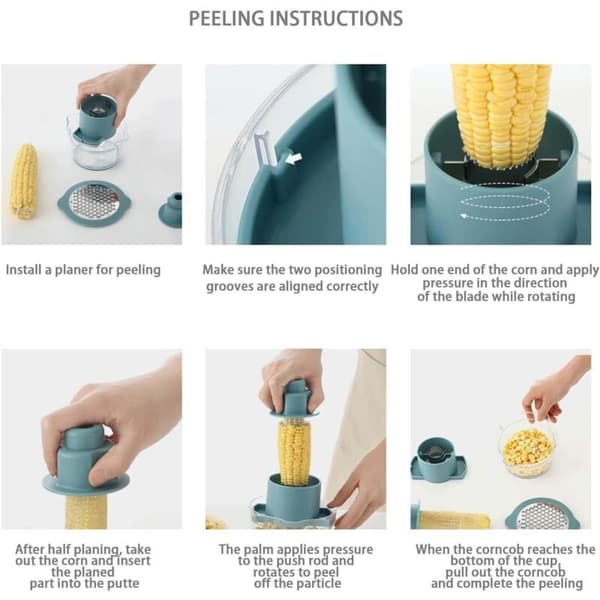 PEELING INSTRUCTIONS

Install a planer for peeling

Make sure the two positioning grooves are aligned correctly

Hold one end of the corn and apply pressure in the direction of the blade while rotating

After half planing, take out the corn and insert the planed part into the putte

The palm applies pressure to the push rod and rotates to peel off the particle

When the corncob reaches the bottom of the cup, pull out the corncob and complete the peeling