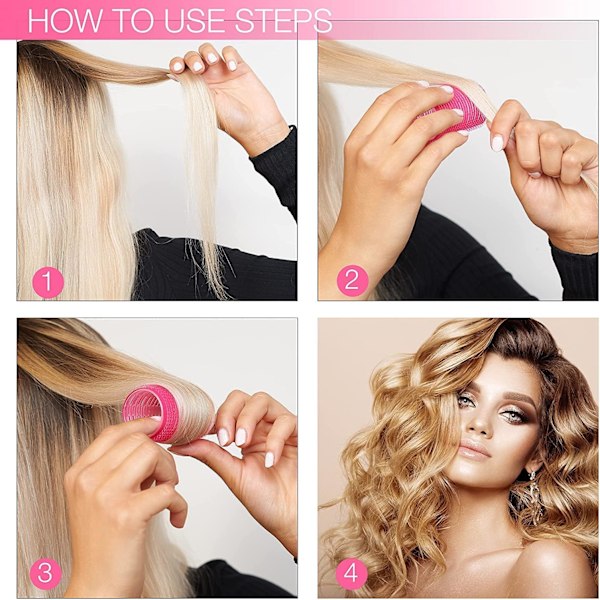 HOW TO USE STEPS

1

2

3

4