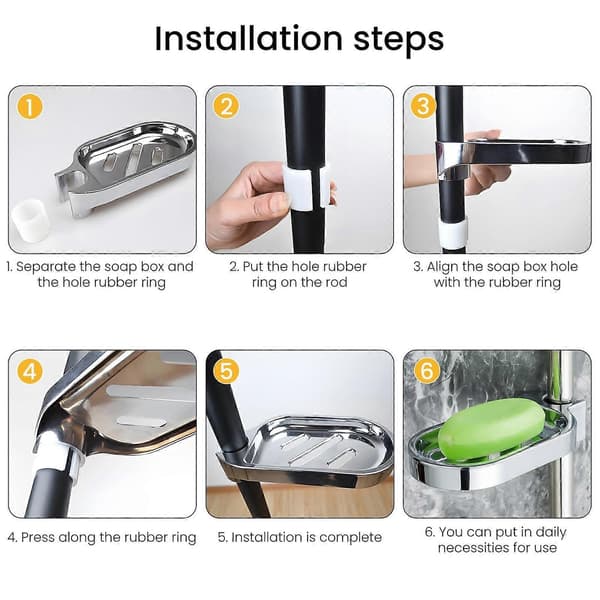 Installation steps

1

1. Separate the soap box and the hole rubber ring

2

2. Put the hole rubber ring on the rod

3

3. Align the soap box hole with the rubber ring

4

4. Press along the rubber ring

5

5. Installation is complete

6

6. You can put in daily necessities for use