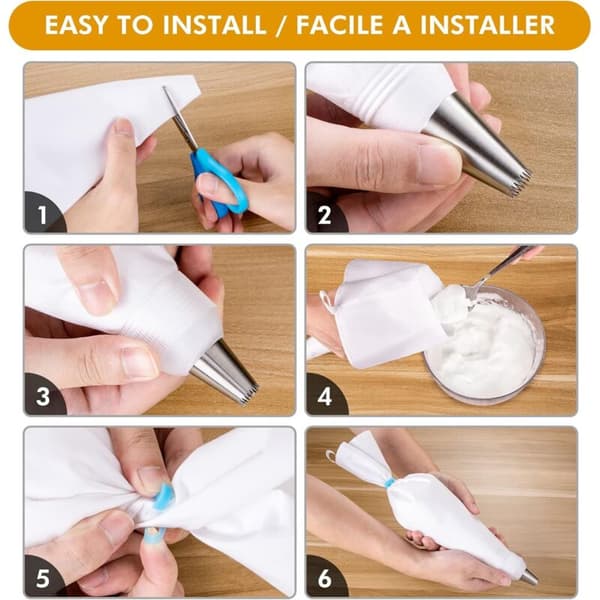 EASY TO INSTALL / FACILE A INSTALLER

1

2

3

4

5

6