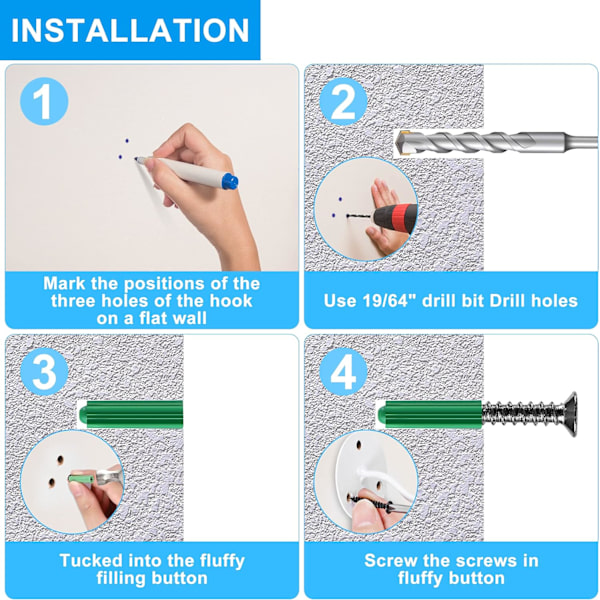 INSTALLATION

1

Mark the positions of the three holes of the hook on a flat wall

2

Use 19/64" drill bit Drill holes

3

Tucked into the fluffy filling button

4

Screw the screws in fluffy button