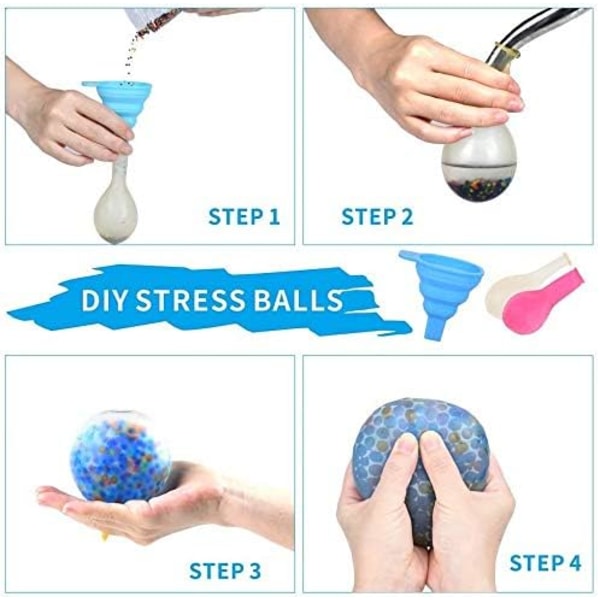 STEP 1

STEP 2

DIY STRESS BALLS

STEP 3

STEP 4