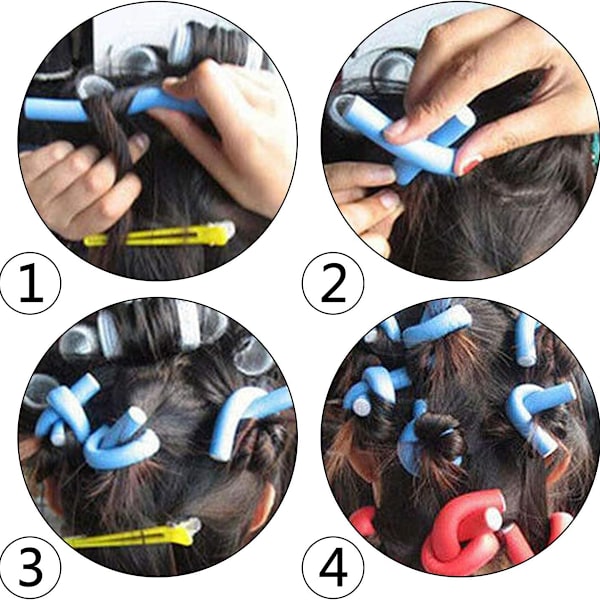 1
2
3
4