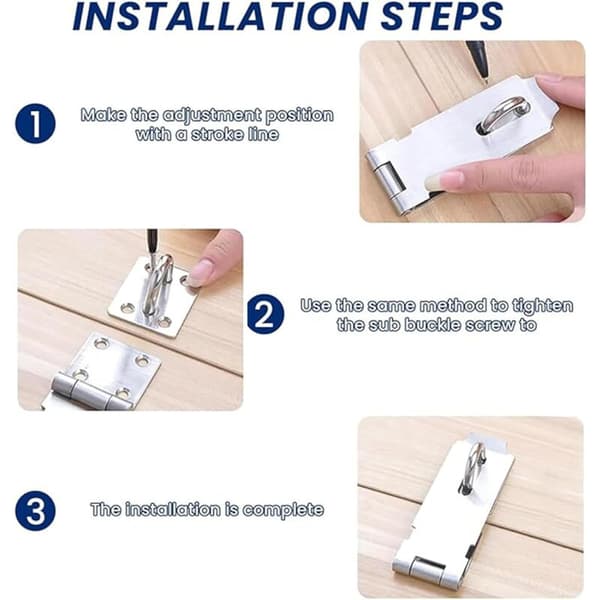 INSTALLATION STEPS

1

Make the adjustment position with a stroke line

2

Use the same method to tighten the sub buckle screw to

3

The installation is complete