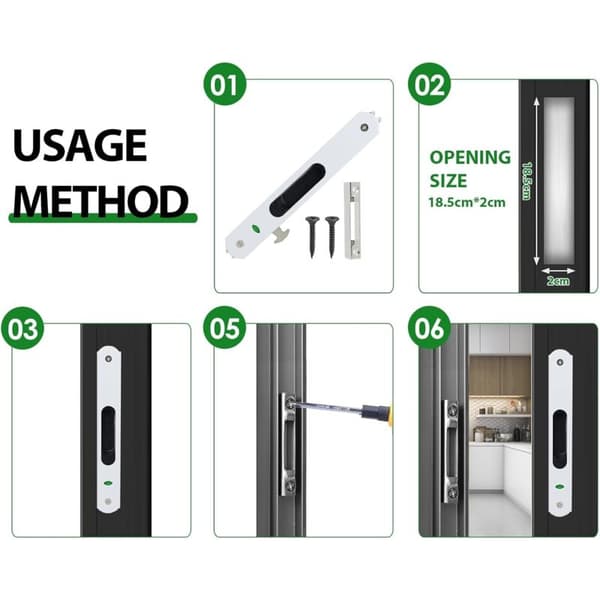 USAGE
METHOD

01

02

OPENING
SIZE
18.5cm*2cm

18.5cm

2cm

03

05

06