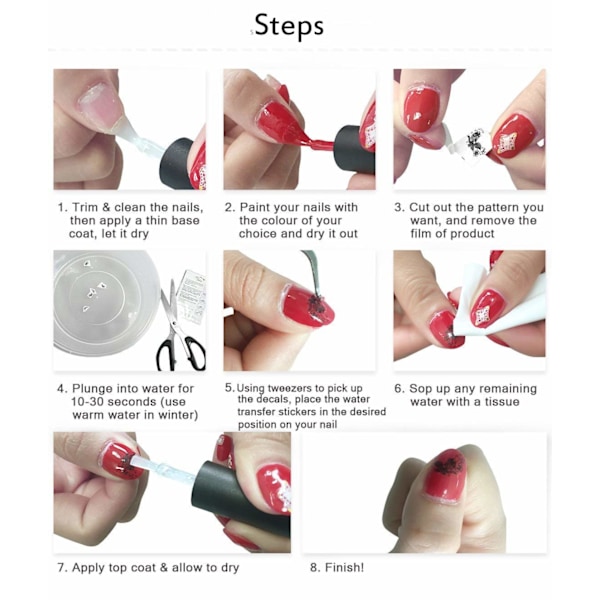 Steps

1. Trim & clean the nails, then apply a thin base coat, let it dry

2. Paint your nails with the colour of your choice and dry it out

3. Cut out the pattern you want, and remove the film of product

4. Plunge into water for 10-30 seconds (use warm water in winter)

5. Using tweezers to pick up the decals, place the water transfer stickers in the desired position on your nail

6. Sop up any remaining water with a tissue

7. Apply top coat & allow to dry

8. Finish!