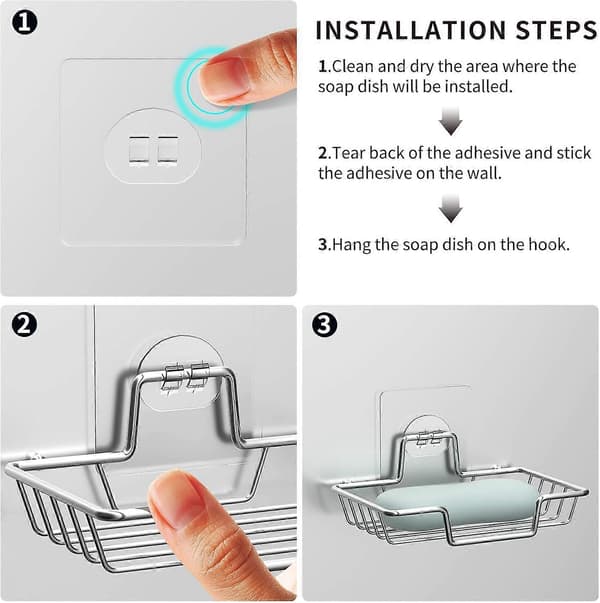 1

INSTALLATION STEPS

1.Clean and dry the area where the soap dish will be installed.

2.Tear back of the adhesive and stick the adhesive on the wall.

3.Hang the soap dish on the hook.

2

3