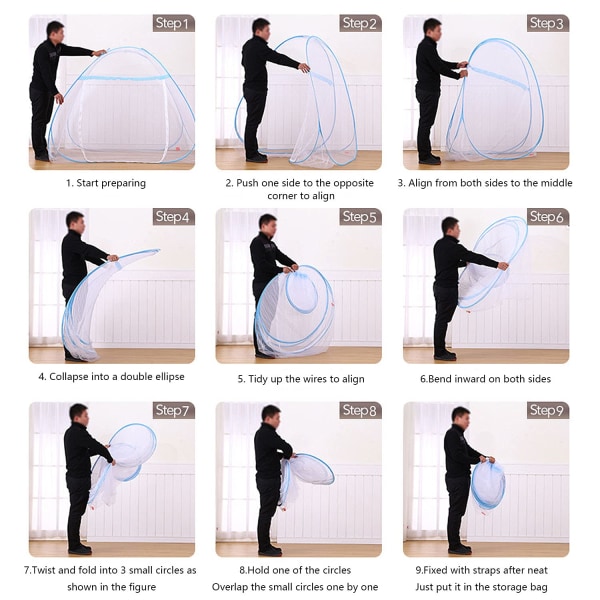 Step1

1. Start preparing

Step2

2. Push one side to the opposite corner to align

Step3

3. Align from both sides to the middle

Step4

4. Collapse into a double ellipse

Step5

5. Tidy up the wires to align

Step6

6.Bend inward on both sides

Step7

7.Twist and fold into 3 small circles as shown in the figure

Step8

8.Hold one of the circles
Overlap the small circles one by one

Step9

9.Fixed with straps after neat
Just put it in the storage bag