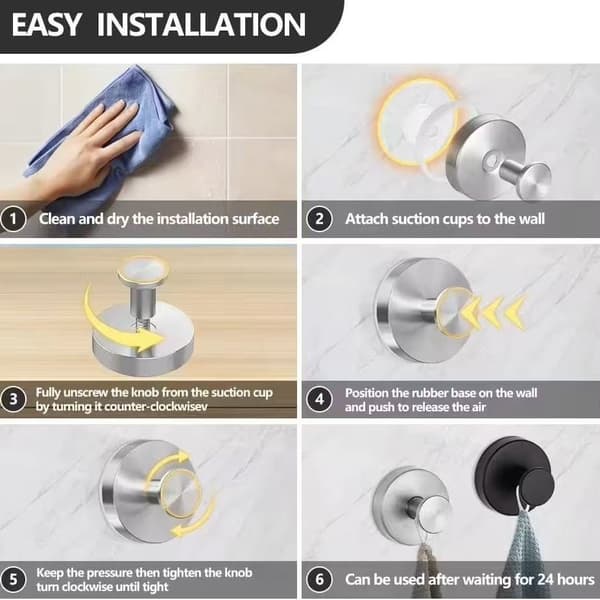 EASY INSTALLATION

1 Clean and dry the installation surface

2 Attach suction cups to the wall

3 Fully unscrew the knob from the suction cup by turning it counter-clockwisev

4 Position the rubber base on the wall and push to release the air

5 Keep the pressure then tighten the knob turn clockwise until tight

6 Can be used after waiting for 24 hours